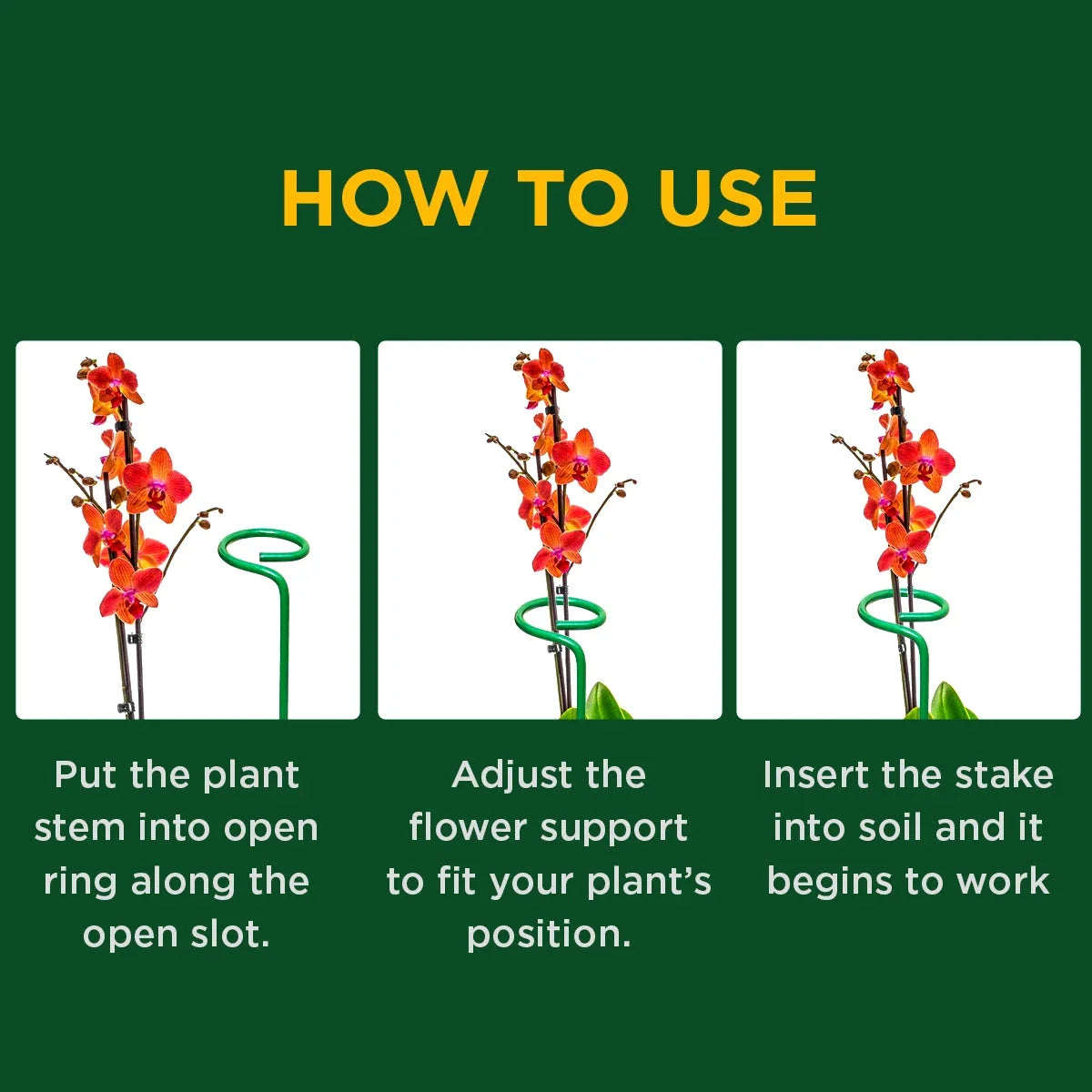 HOW TO USE

Put the plant stem into open ring along the open slot.

Adjust the flower support to fit your plant's position.

Insert the stake into soil and it begins to work